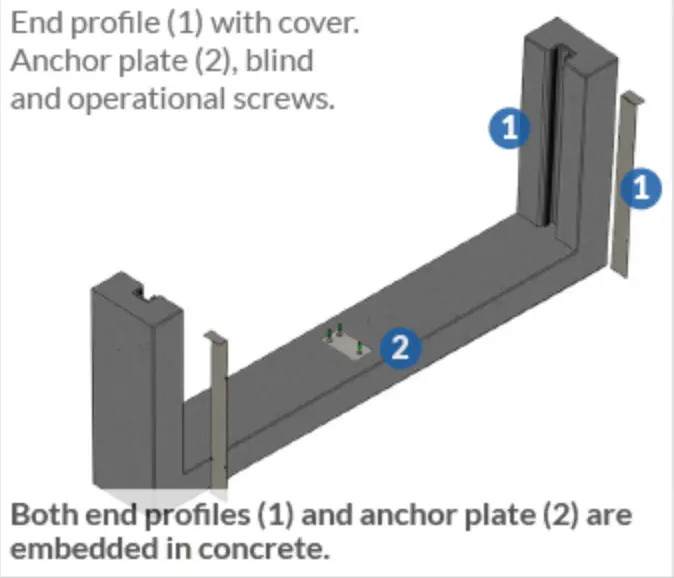 End profile (1) with cover. Anchor plate (2), blind and operational screws.

1

1

2

Both end profiles (1) and anchor plate (2) are embedded in concrete.